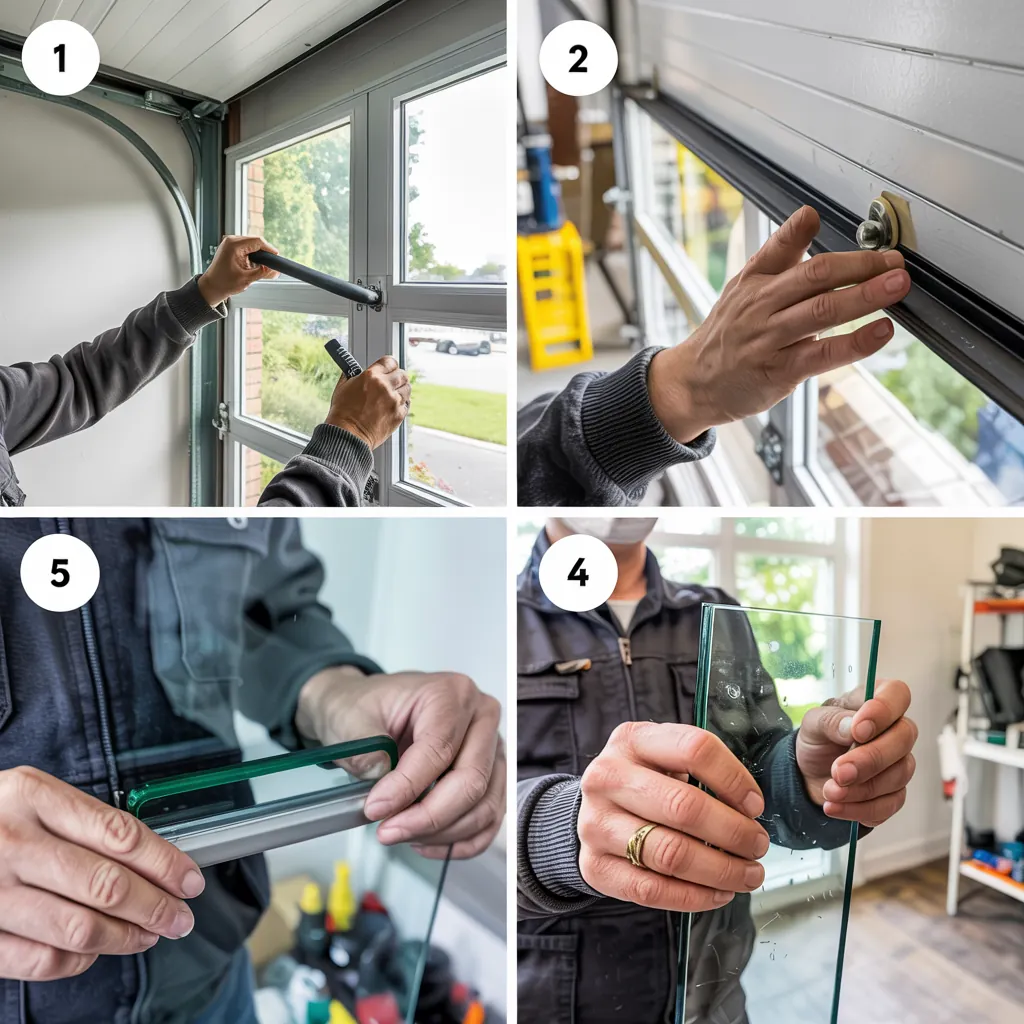 1

2

5

4